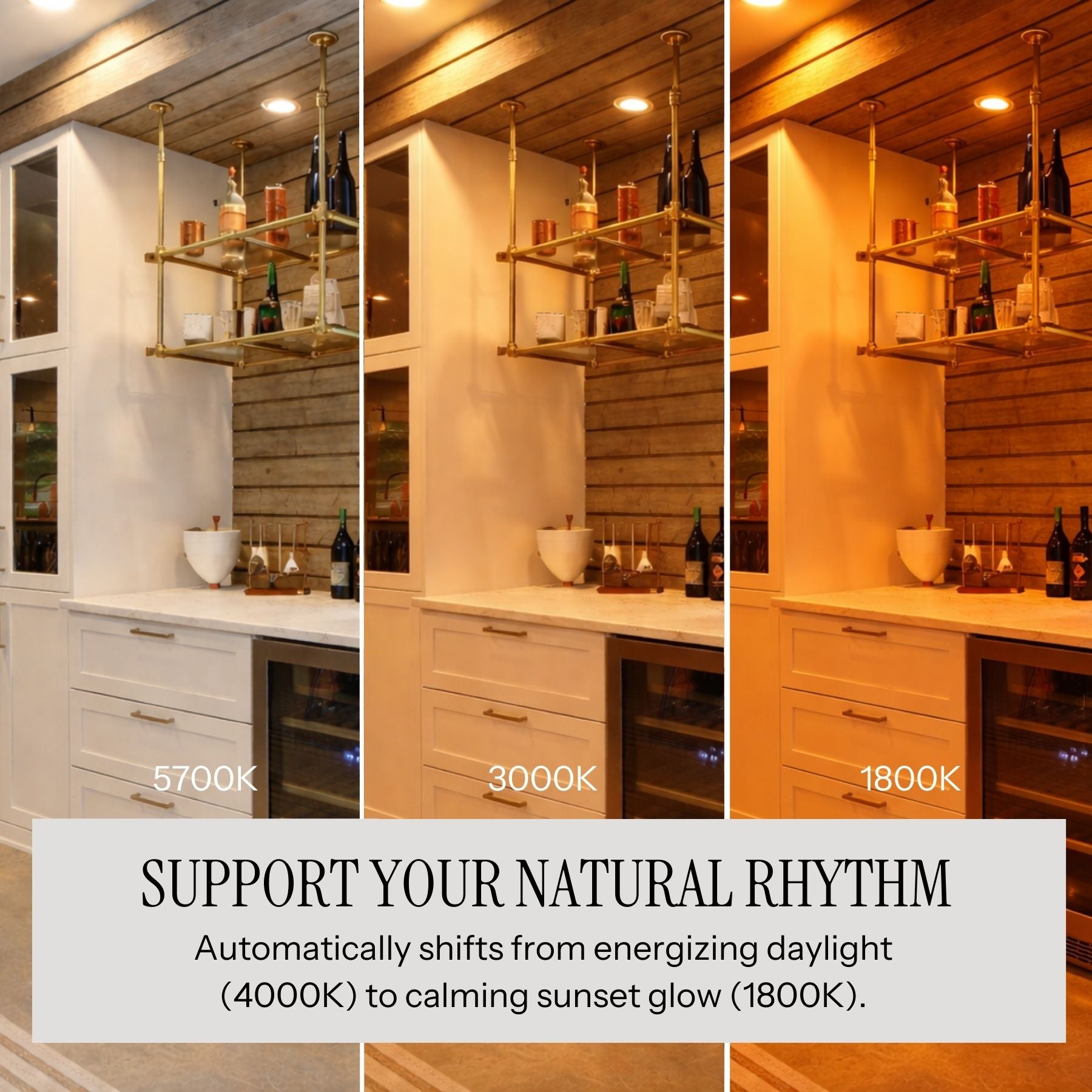 5700K

3000K

1800K

SUPPORT YOUR NATURAL RHYTHM

Automatically shifts from energizing daylight (4000K) to calming sunset glow (1800K).