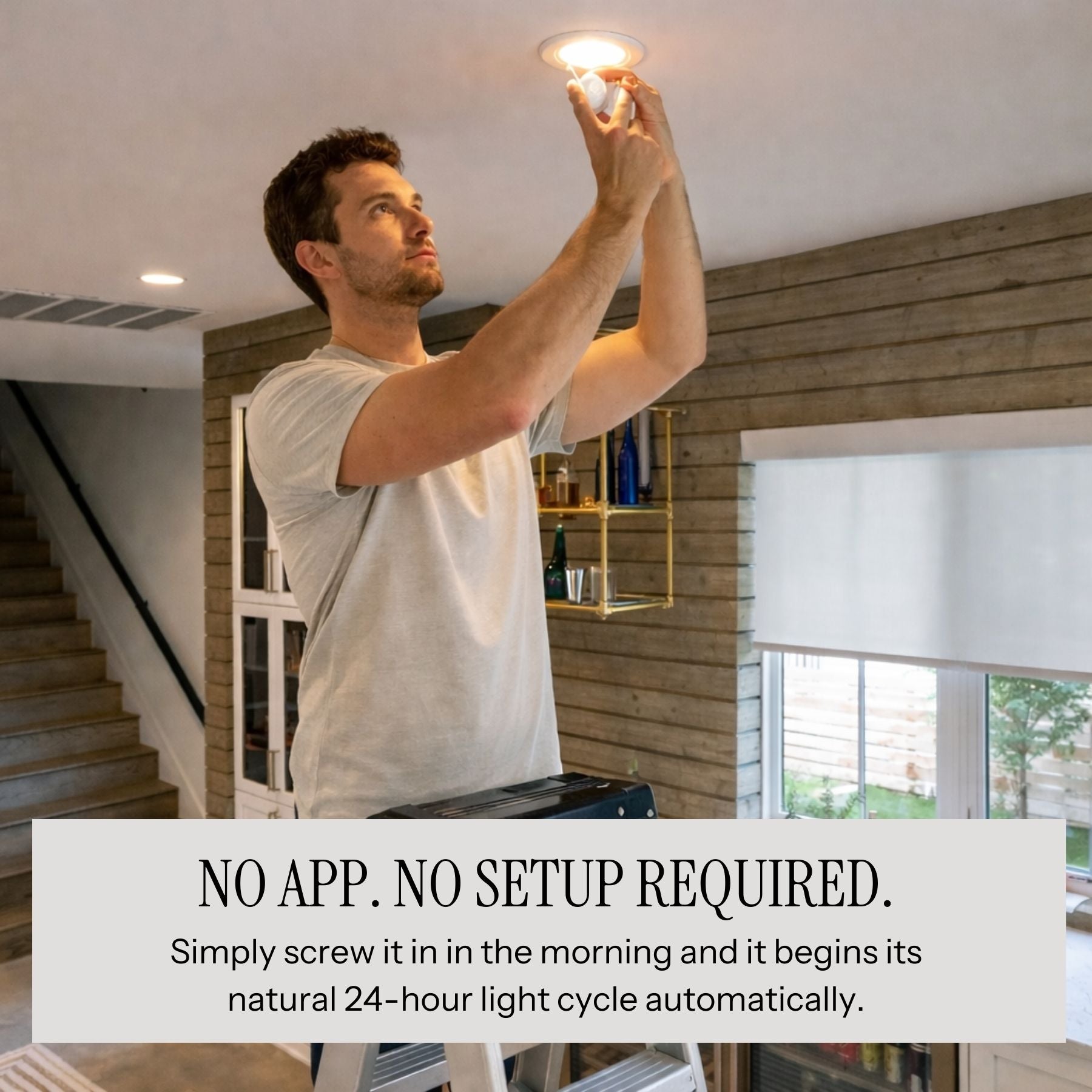 NO APP. NO SETUP REQUIRED.

Simply screw it in in the morning and it begins its natural 24-hour light cycle automatically.